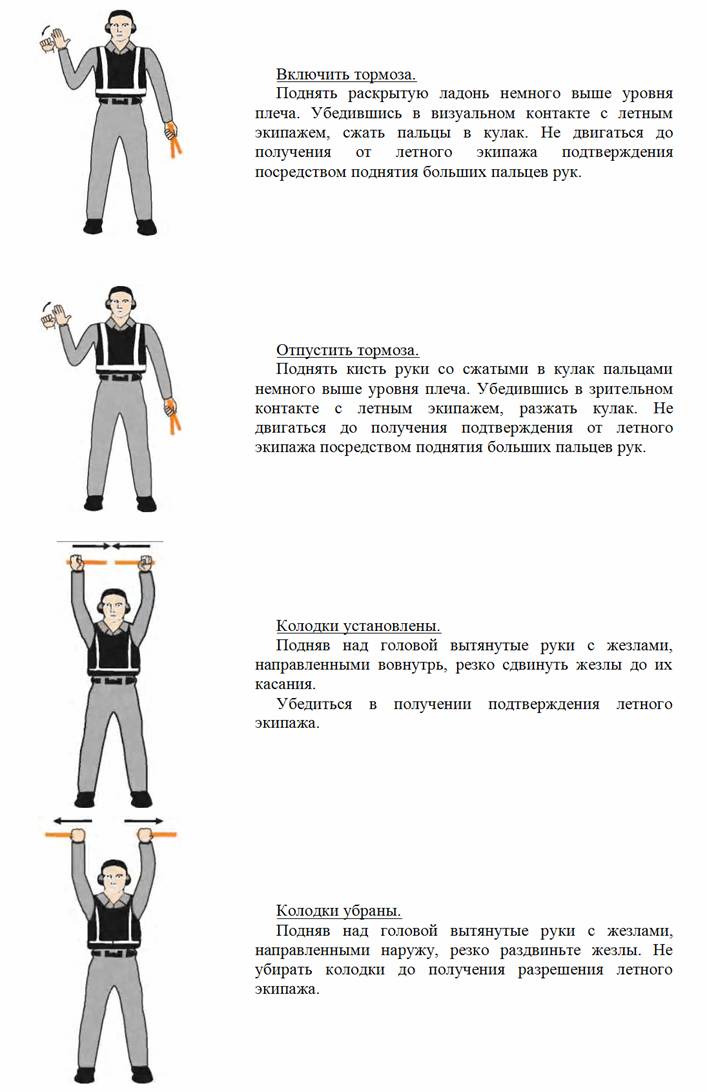 Включить тормоза.
Поднять раскрытую ладонь немного выше уровня плеча. Убедившись в визуальном контакте с летным экипажем, сжать пальцы в кулак. Не двигаться до получения от летного экипажа подтверждения посредством поднятия больших пальцев рук.

Отпустить тормоза.
Поднять кисть руки со сжатыми в кулак пальцами немного выше уровня плеча. Убедившись в зрительном контакте с летным экипажем, разжать кулак. Не двигаться до получения подтверждения от летного экипажа посредством поднятия больших пальцев рук.

Колодки установлены.
Подняв над головой вытянутые руки с жезлами, направленными вовнутрь, резко сдвинуть жезлы до их касания.
Убедиться в получении подтверждения летного экипажа.

Колодки убраны.
Подняв над головой вытянутые руки с жезлами, направленными наружу, резко раздвиньте жезлы. Не убирать колодки до получения разрешения летного экипажа.