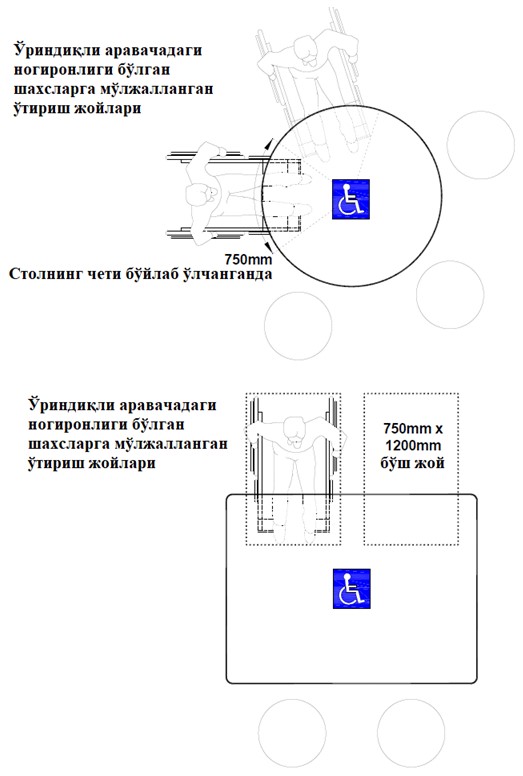 Ўриндиқли аравачадаги ногиронлиги бўлган шахсларга мўлжалланган ўтириш жойлари

750mm

Столнинг чети бўйлаб ўлчанганда

Ўриндиқли аравачадаги ногиронлиги бўлган шахсларга мўлжалланган ўтириш жойлари

750mm x 1200mm бўш жой