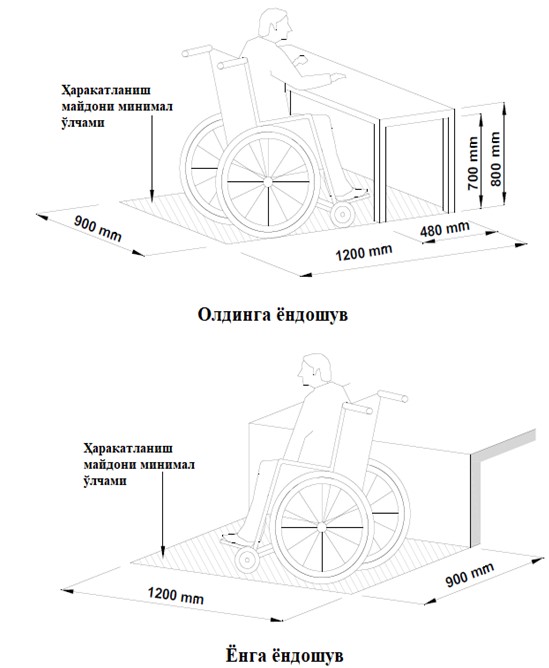 Ҳаракатланиш майдони минимал ўлчами

700 mm
800 mm
900 mm
480 mm
1200 mm

Олдинга ёндошув

Ҳаракатланиш майдони минимал ўлчами

1200 mm
900 mm

Ёнга ёндошув