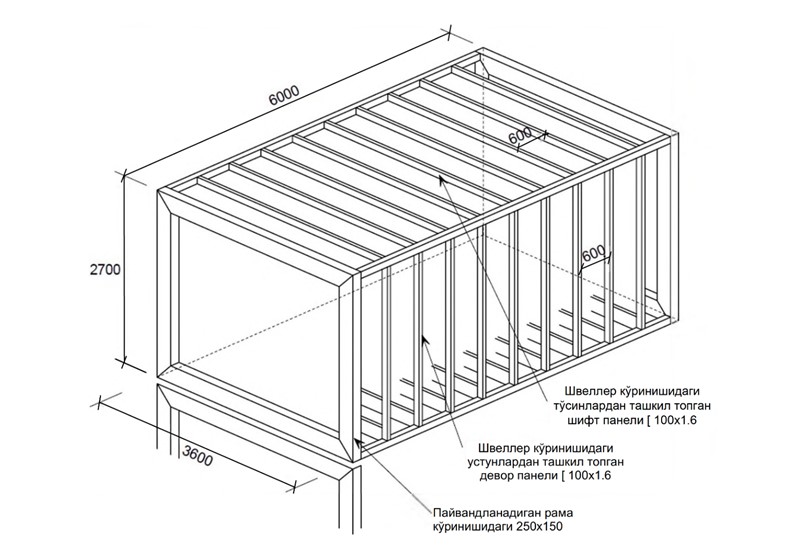 6000

600

600

2700

3600

Швеллер кўринишидаги тўсинлардан ташкил топган шифт панели [ 100x1.6

Швеллер кўринишидаги устунлардан ташкил топган девор панели [ 100x1.6

Пайвандланадиган рама кўринишидаги 250x150