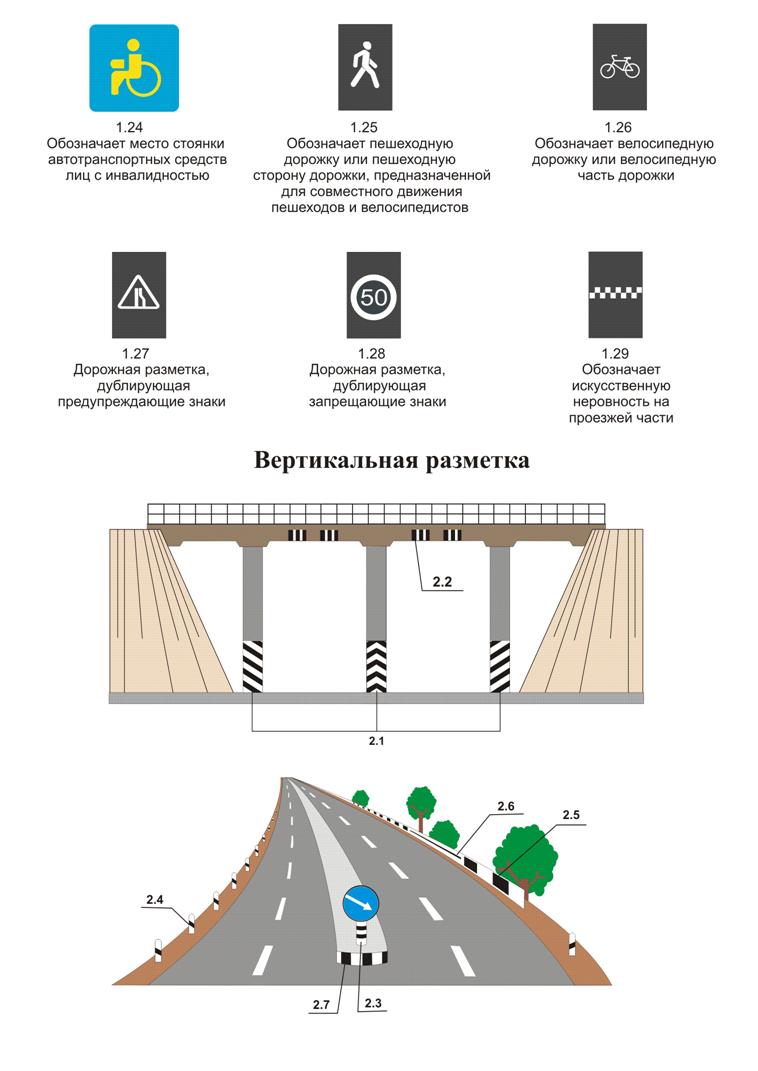 1.24
Обозначает место стоянки автотранспортных средств лиц с инвалидностью

1.25
Обозначает пешеходную дорожку или пешеходную сторону дорожки, предназначенной для совместного движения пешеходов и велосипедистов

1.26
Обозначает велосипедную дорожку или велосипедную часть дорожки

1.27
Дорожная разметка, дублирующая предупреждающие знаки

50

1.28
Дорожная разметка, дублирующая запрещающие знаки

1.29
Обозначает искусственную неровность на проезжей части

Вертикальная разметка

2.2

2.1

2.6

2.5

2.4

2.7

2.3