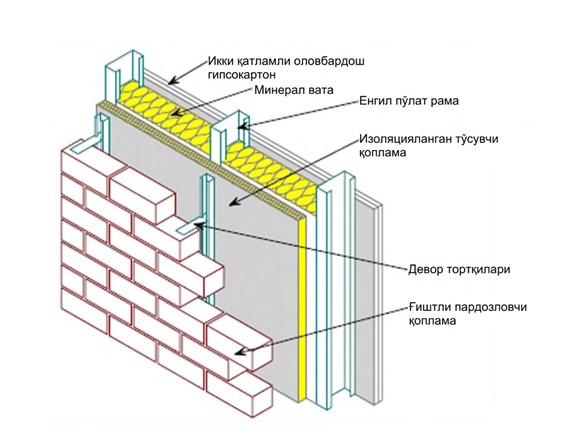 Икки қатламли оловбардош гипсокартон

Минерал вата

Енгил пўлат рама

Изоляцияланган тўсувчи қоплама

Девор тортқилари

Ғиштли пардозловчи қоплама