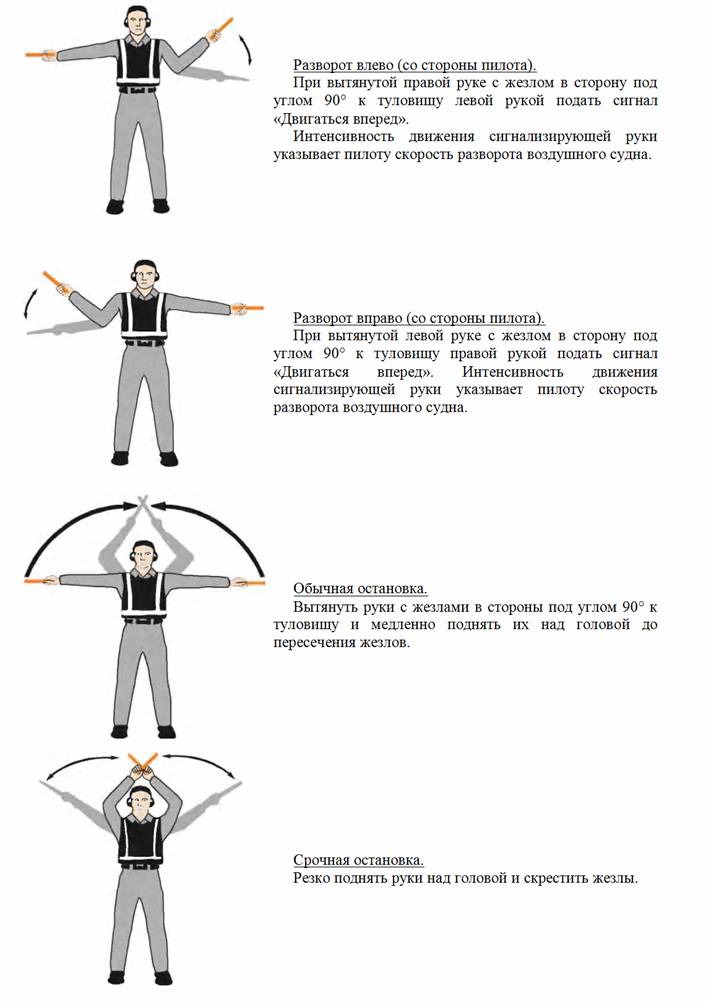 Разворот влево (со стороны пилота).
При вытянутой правой руке с жезлом в сторону под углом 90° к туловищу левой рукой подать сигнал «Двигаться вперед».
Интенсивность движения сигнализирующей руки указывает пилоту скорость разворота воздушного судна.

Разворот вправо (со стороны пилота).
При вытянутой левой руке с жезлом в сторону под углом 90° к туловищу правой рукой подать сигнал «Двигаться вперед». Интенсивность движения сигнализирующей руки указывает пилоту скорость разворота воздушного судна.

Обычная остановка.
Вытянуть руки с жезлами в стороны под углом 90° к туловищу и медленно поднять их над головой до пересечения жезлов.

Срочная остановка.
Резко поднять руки над головой и скрестить жезлы.